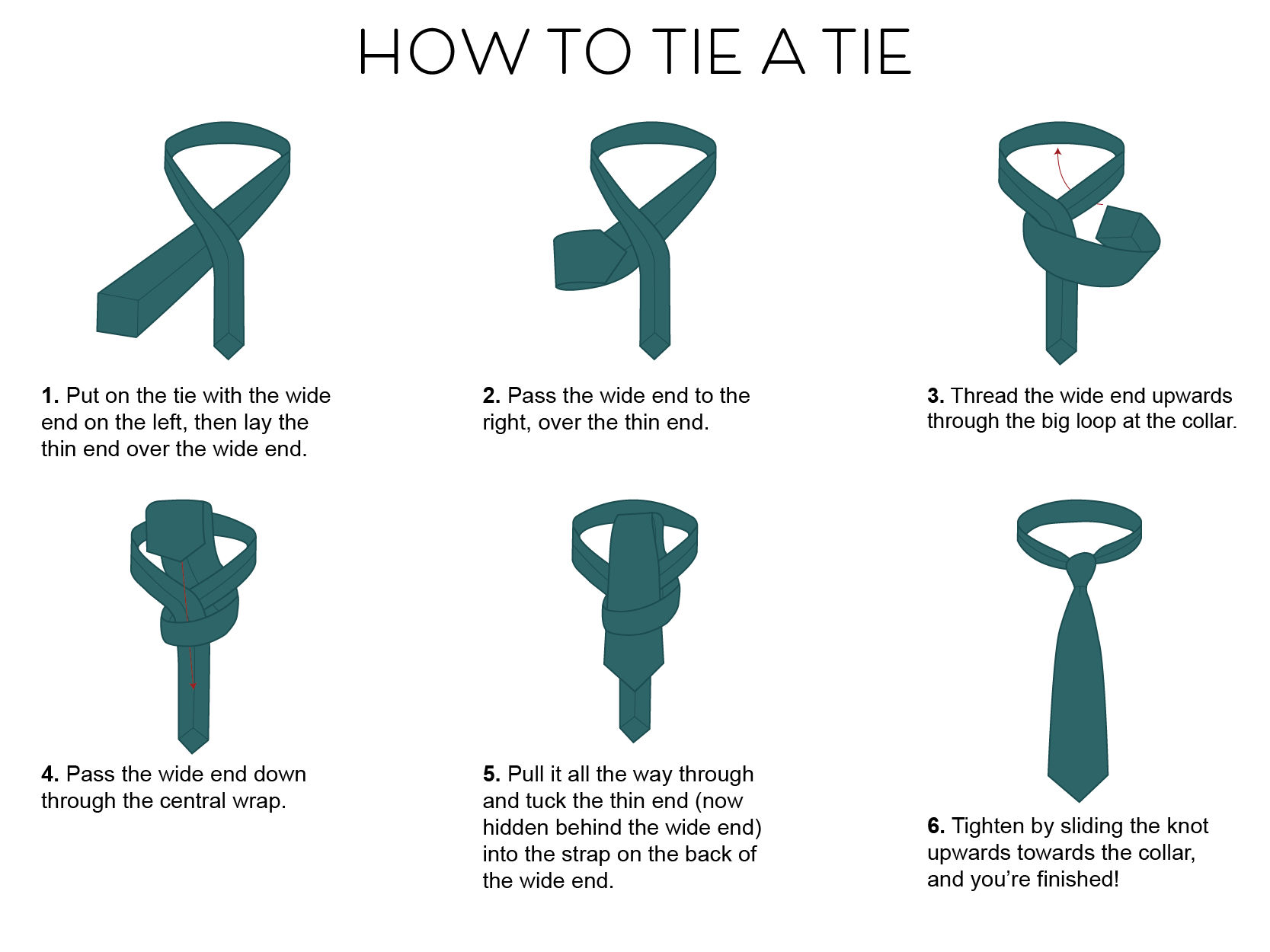 HOW TO TIE A TIE

1. Put on the tie with the wide end on the left, then lay the thin end over the wide end.

2. Pass the wide end to the right, over the thin end.

3. Thread the wide end upwards through the big loop at the collar.

4. Pass the wide end down through the central wrap.

5. Pull it all the way through and tuck the thin end (now hidden behind the wide end) into the strap on the back of the wide end.

6. Tighten by sliding the knot upwards towards the collar, and you're finished!