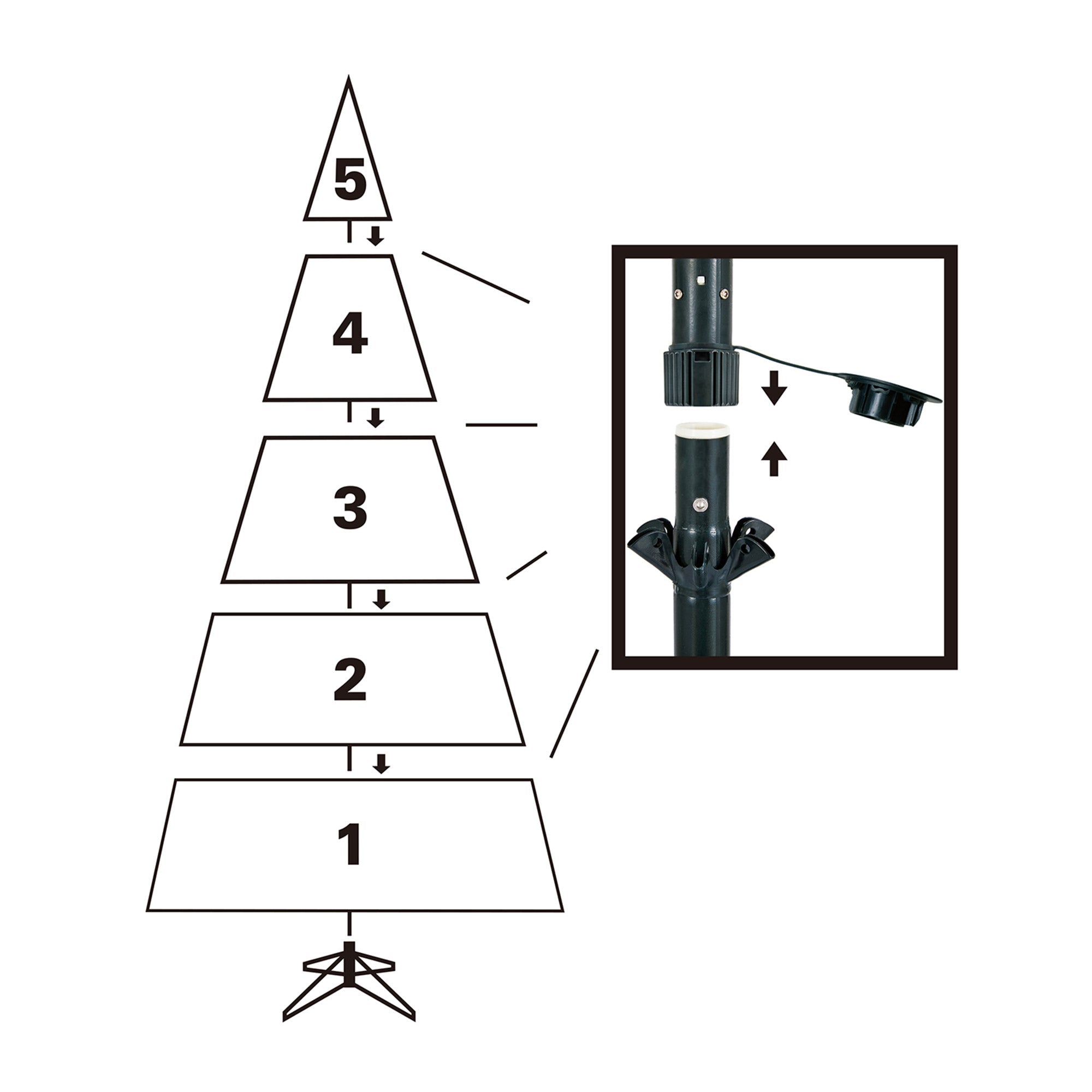 5

4

3

2

1